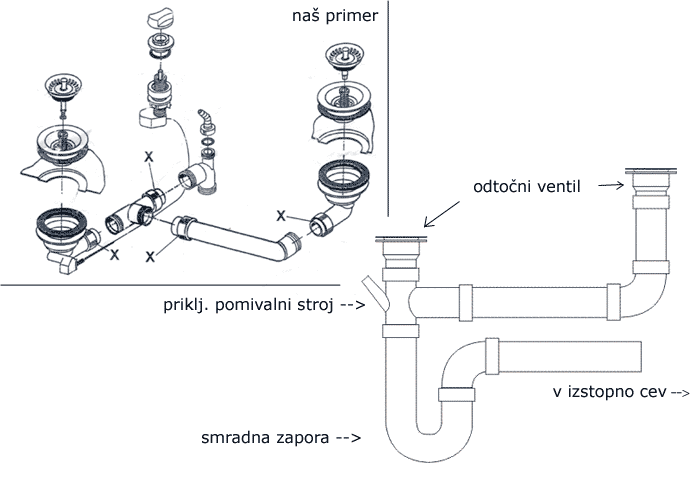 naš primer

X

X

X

X

odtočni ventil

priklj. pomivalni stroj -->

v izstopno cev -->

smradna zapora -->